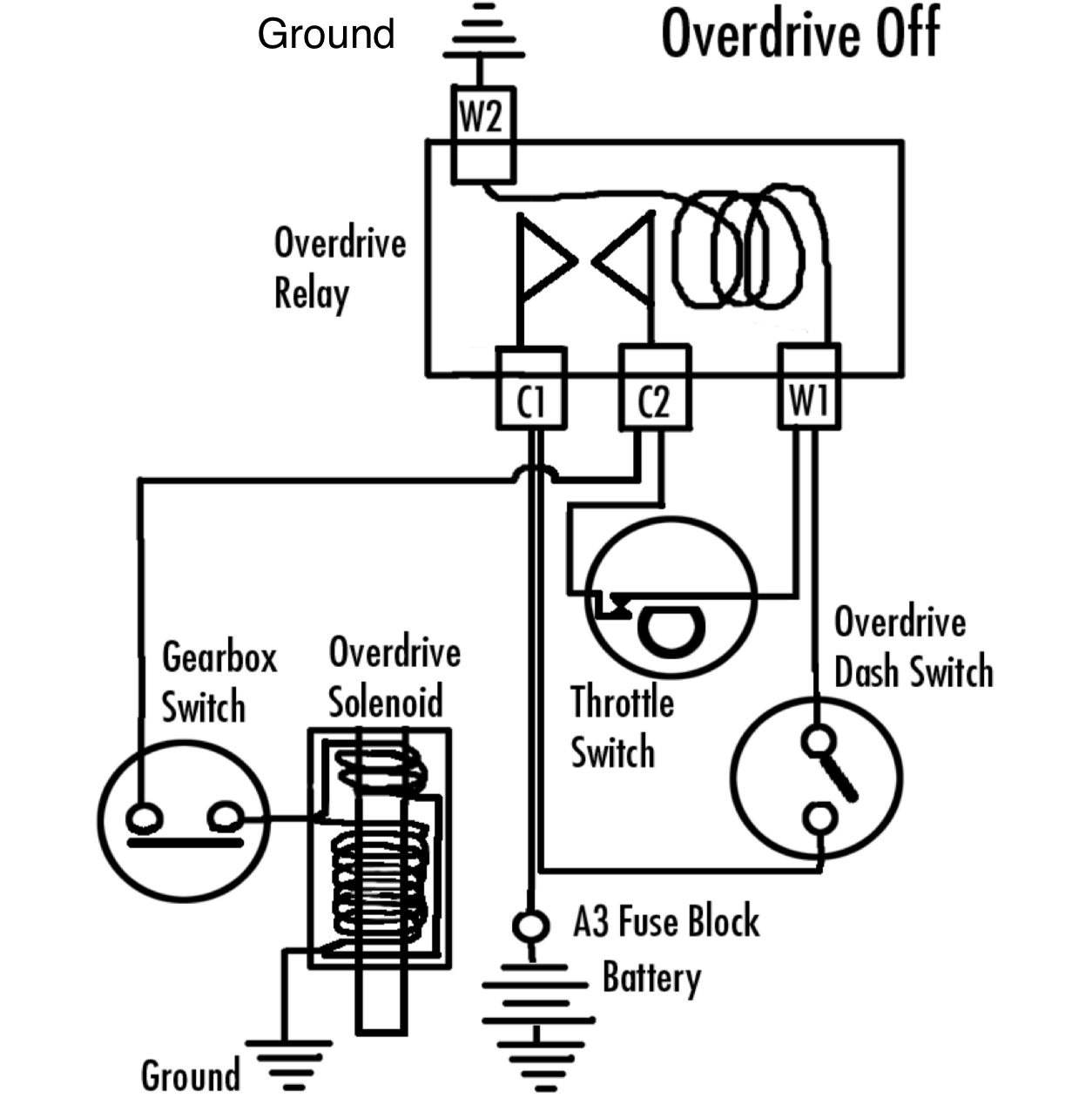 Ground

Overdrive Off

W2

Overdrive Relay

C1

C2

W1

Gearbox Switch

Overdrive Solenoid

Throttle Switch

Overdrive Dash Switch

A3 Fuse Block

Battery

Ground